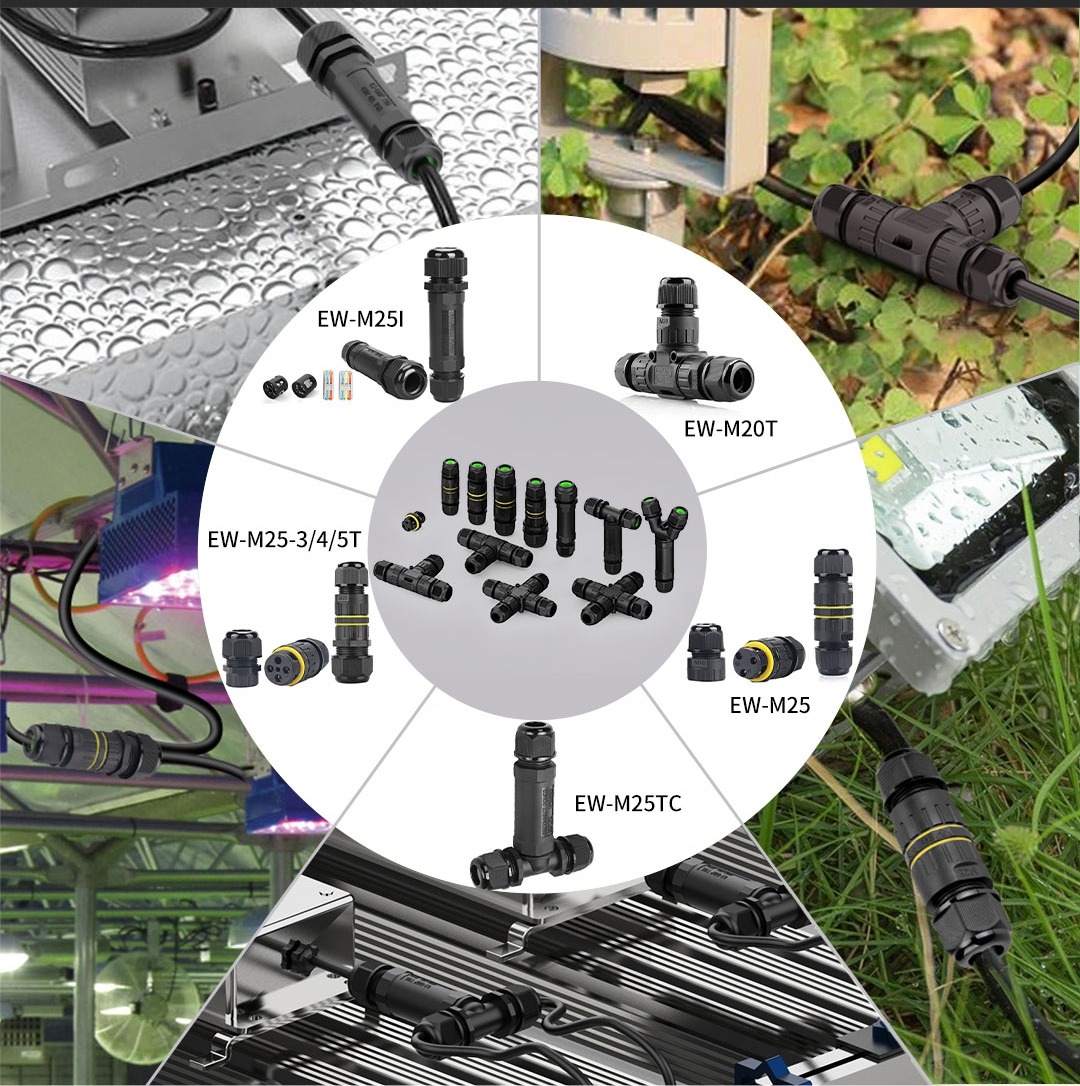 EW-M25I

EW-M20T

EW-M25-3/4/5T

EW-M25

EW-M25TC